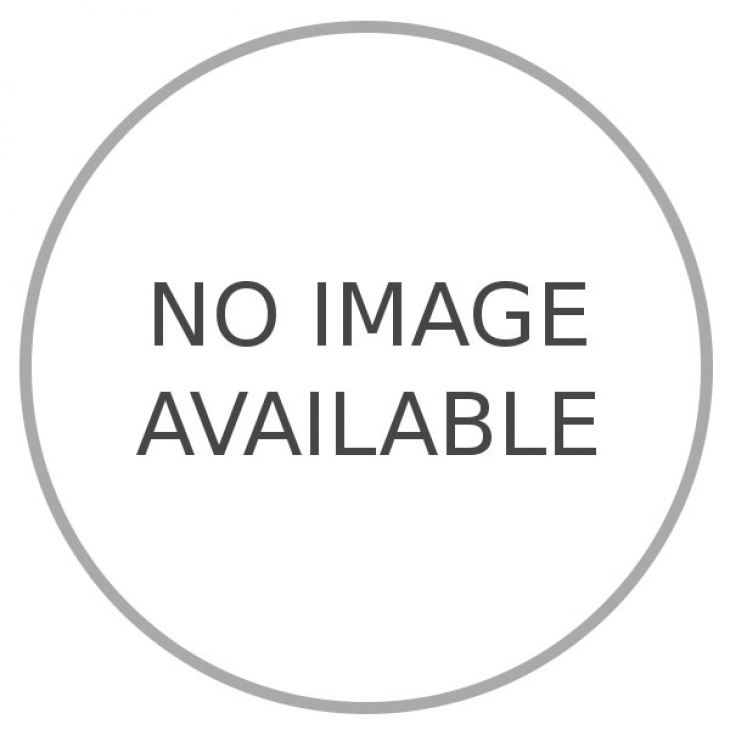 NO IMAGE
AVAILABLE